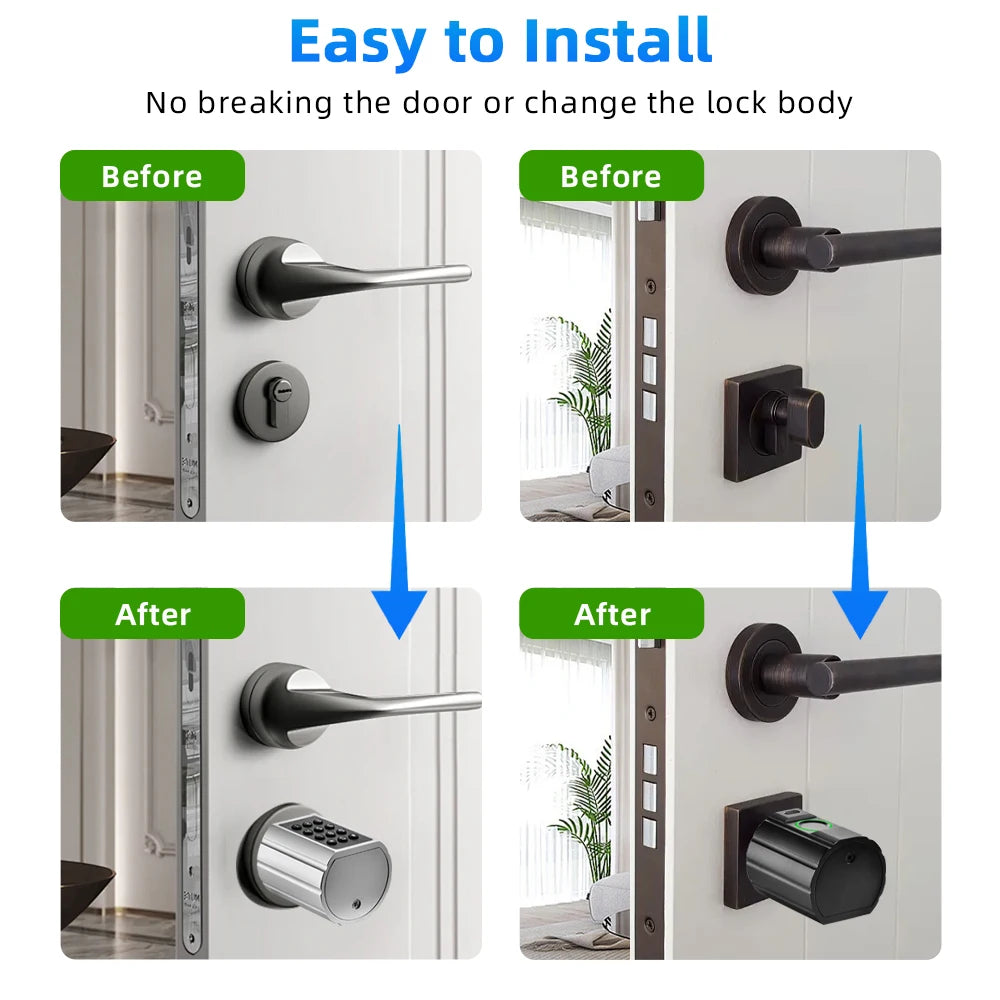 Easy to Install

No breaking the door or change the lock body

Before

Before

After

After