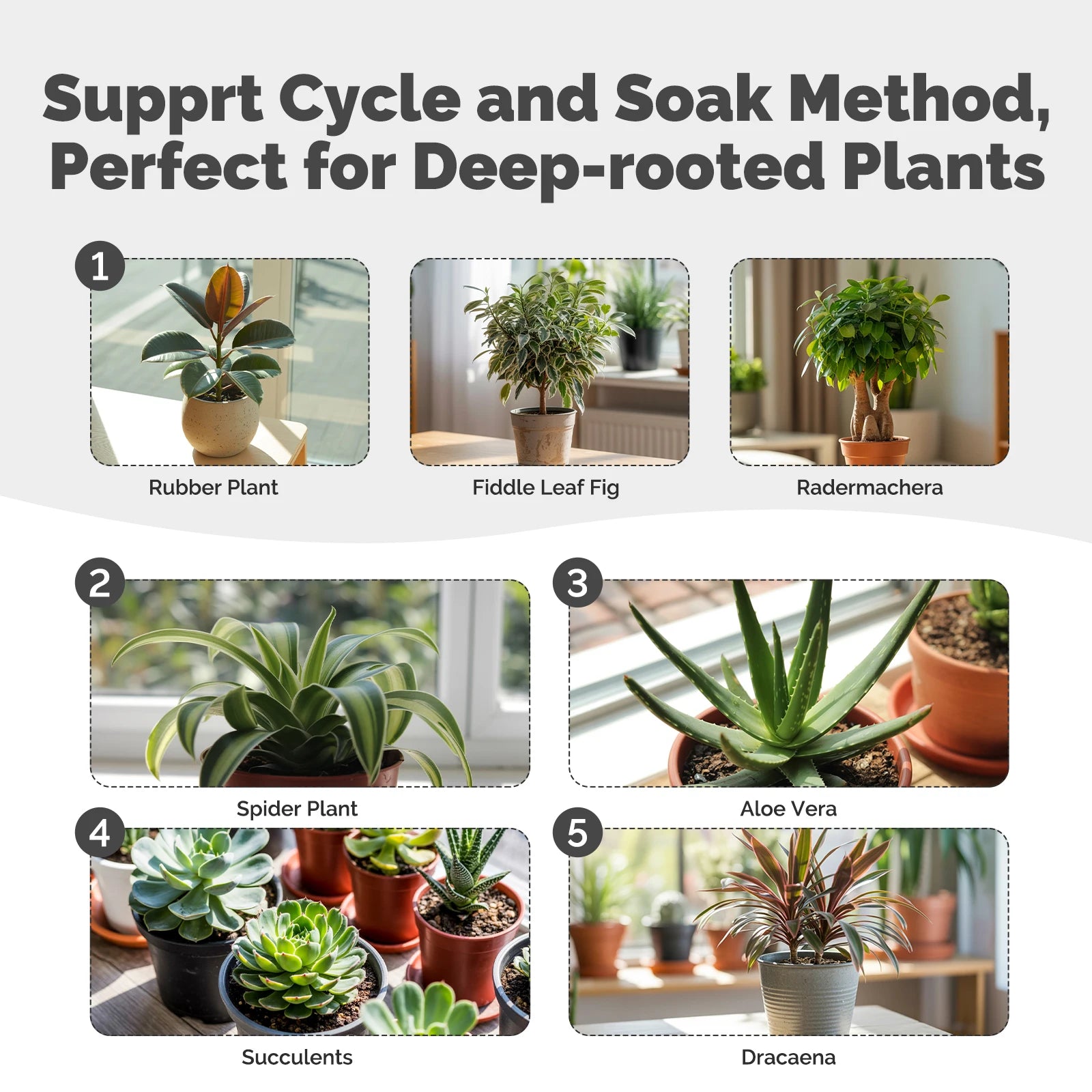 Supprt Cycle and Soak Method, Perfect for Deep-rooted Plants

1

Rubber Plant

Fiddle Leaf Fig

Radermachera

2

Spider Plant

3

Aloe Vera

4

Succulents

5

Dracaena