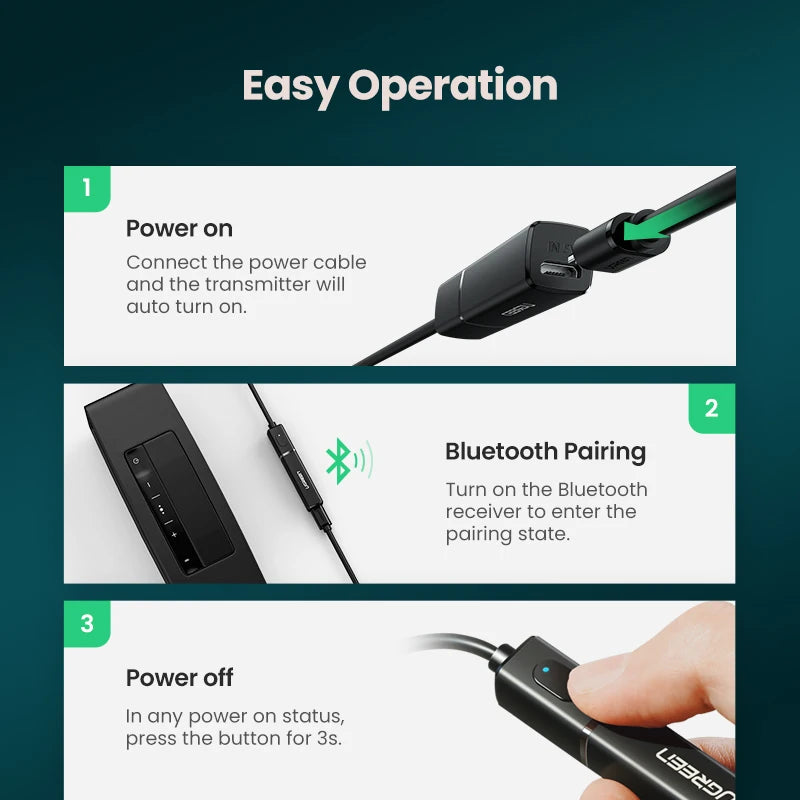 Easy Operation

1

Power on

Connect the power cable and the transmitter will auto turn on.

2

Bluetooth Pairing

Turn on the Bluetooth receiver to enter the pairing state.

3

Power off

In any power on status, press the button for 3s.

UGREEN