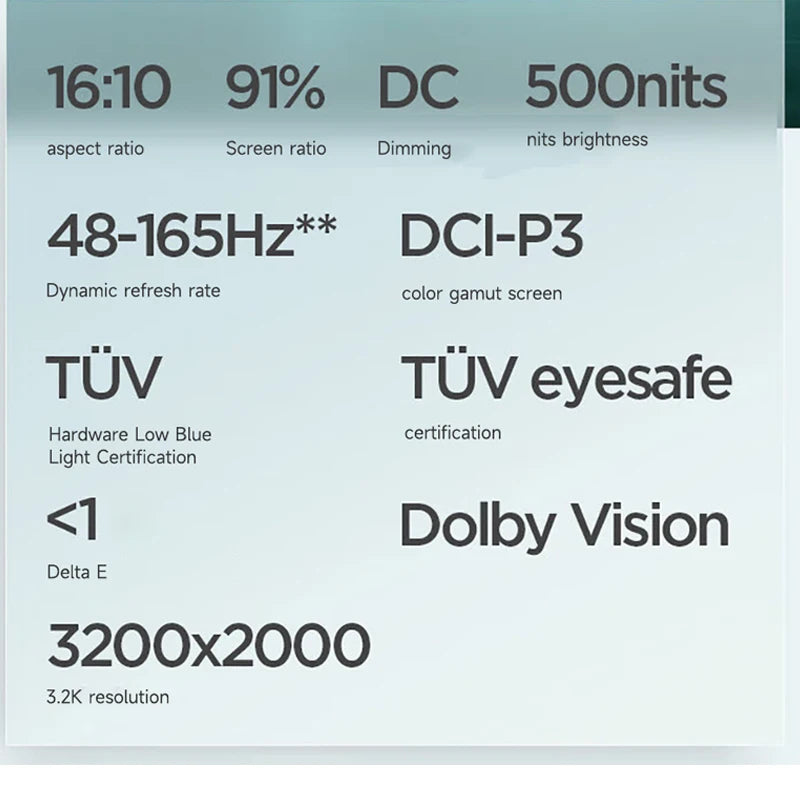 16:10
aspect ratio

91%
Screen ratio

DC
Dimming

500nits
nits brightness

48-165Hz**
Dynamic refresh rate

DCI-P3
color gamut screen

TÜV
Hardware Low Blue
Light Certification

TÜV eyesafe
certification

<1
Delta E

Dolby Vision

3200x2000
3.2K resolution