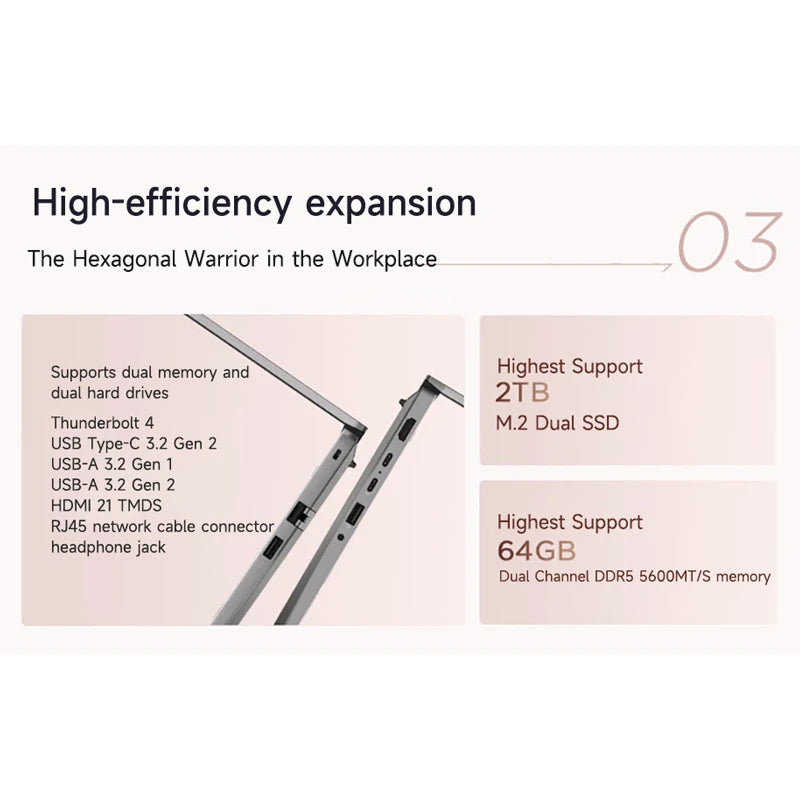 High-efficiency expansion

The Hexagonal Warrior in the Workplace

03

Supports dual memory and dual hard drives

Thunderbolt 4
USB Type-C 3.2 Gen 2
USB-A 3.2 Gen 1
USB-A 3.2 Gen 2
HDMI 21 TMDS
RJ45 network cable connector
headphone jack

Highest Support
2TB
M.2 Dual SSD

Highest Support
64GB
Dual Channel DDR5 5600MT/S memory