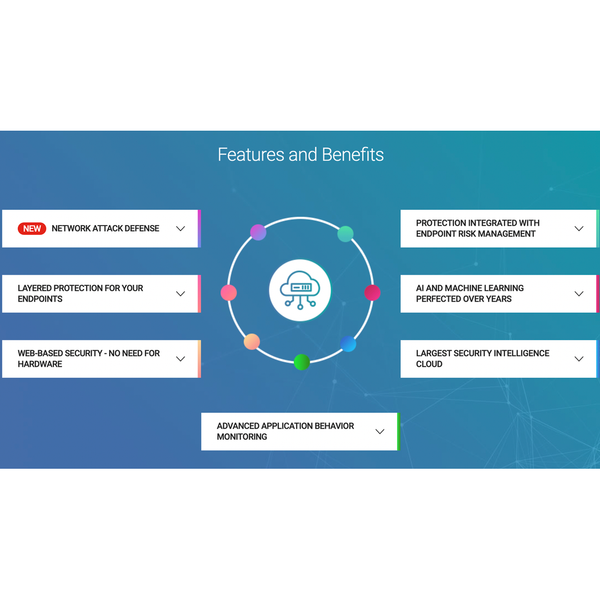 Features and Benefits

NEW NETWORK ATTACK DEFENSE

LAYERED PROTECTION FOR YOUR ENDPOINTS

WEB-BASED SECURITY - NO NEED FOR HARDWARE

PROTECTION INTEGRATED WITH ENDPOINT RISK MANAGEMENT

AI AND MACHINE LEARNING PERFECTED OVER YEARS

LARGEST SECURITY INTELLIGENCE CLOUD

ADVANCED APPLICATION BEHAVIOR MONITORING